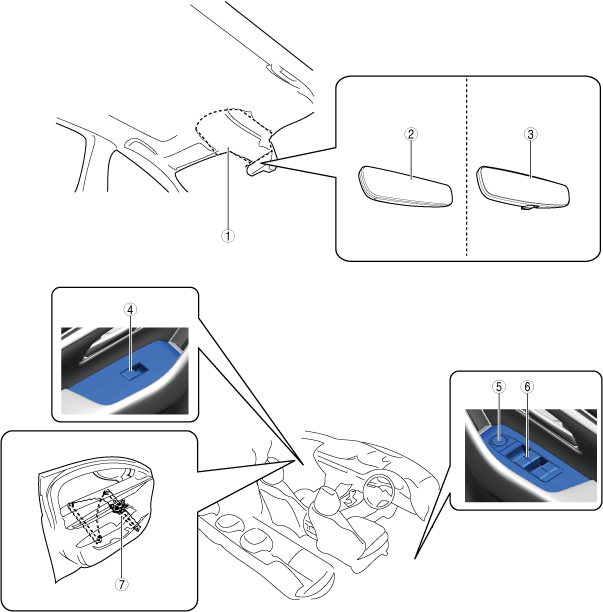 ①
②
③
④
⑤
⑥
⑦