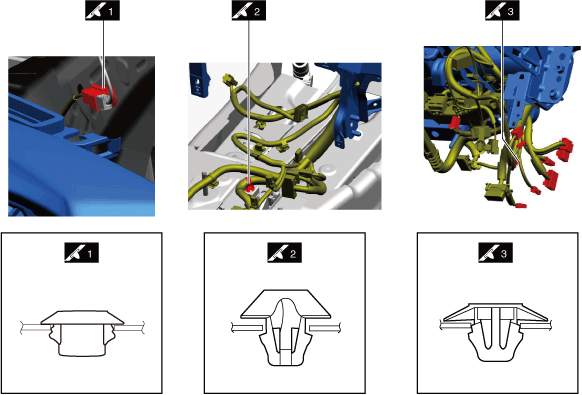 1
2
3
1
2
3