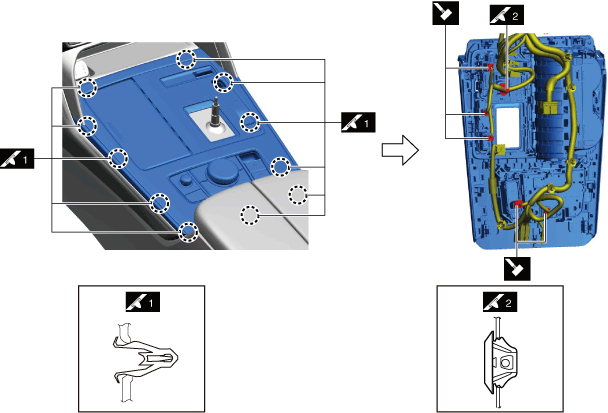 2

1

1

1

2