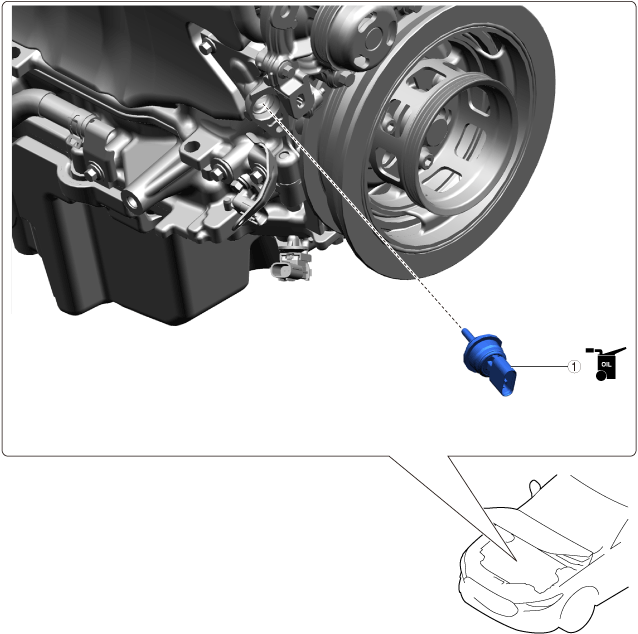 1

OIL