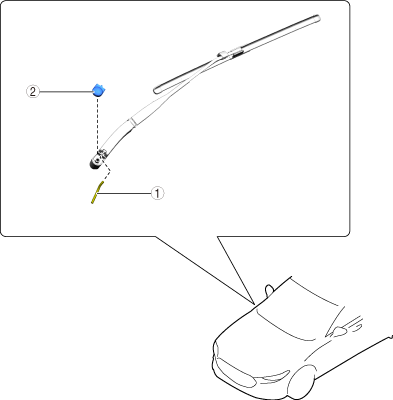 2

1