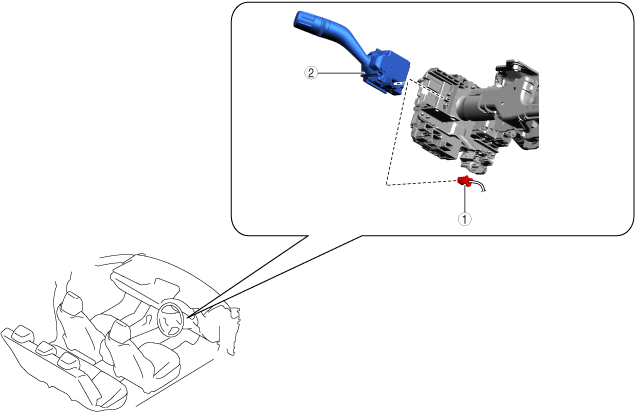 ②
①