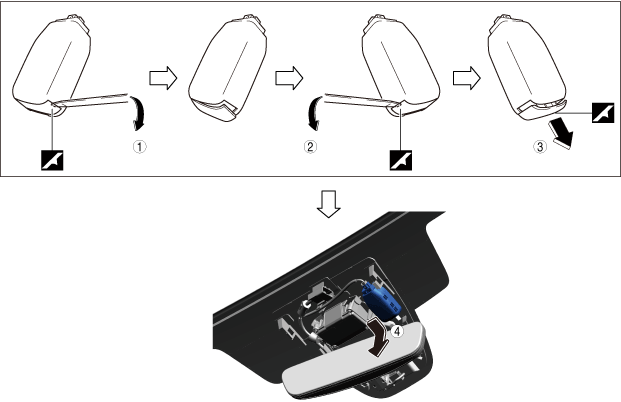 1
2
3
4