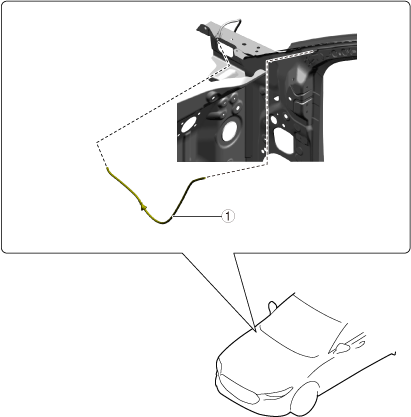 1