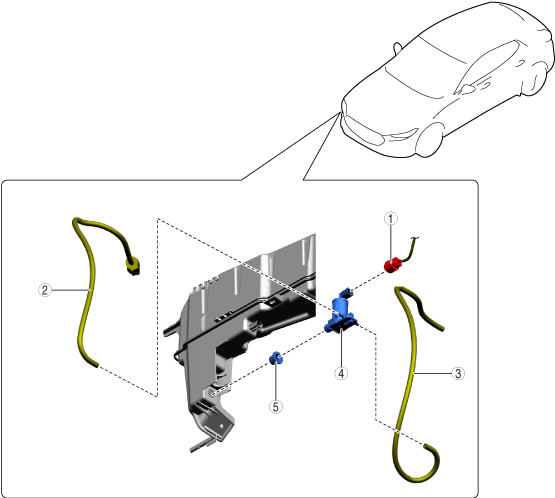 1
2
3
4
5