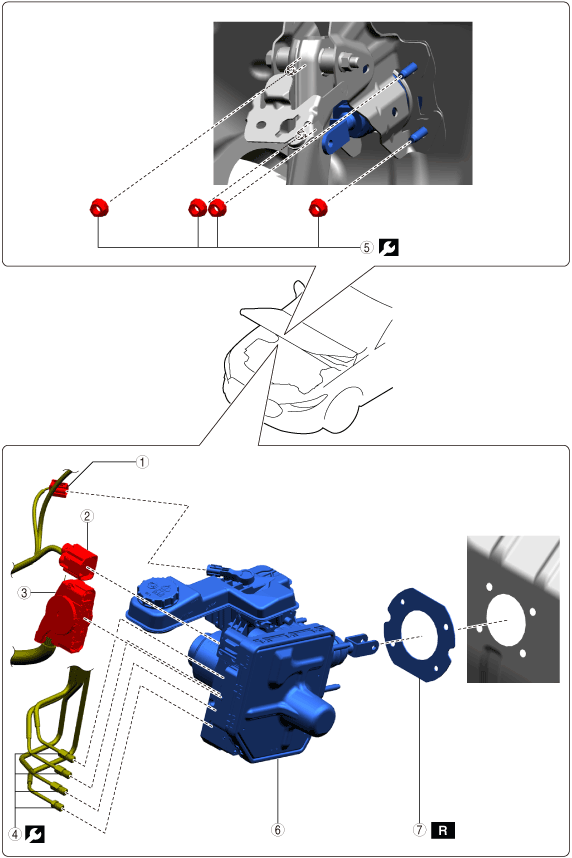 5

1

2

3

4

6

7 R