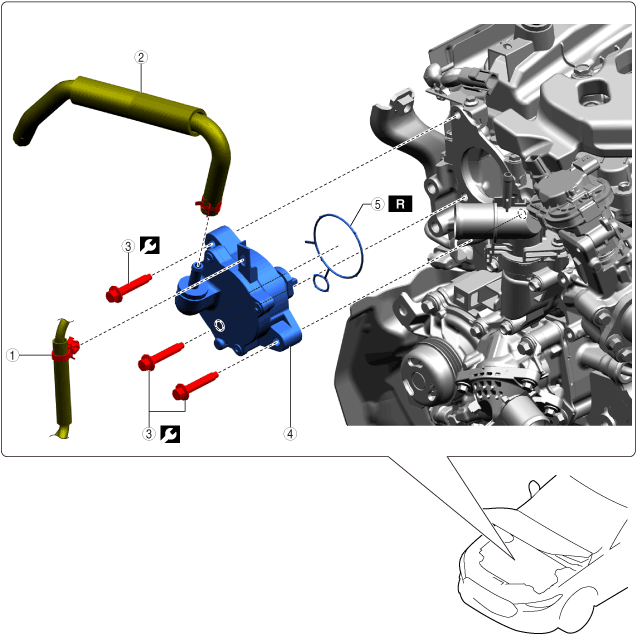 2
5 R
3
1
3
4