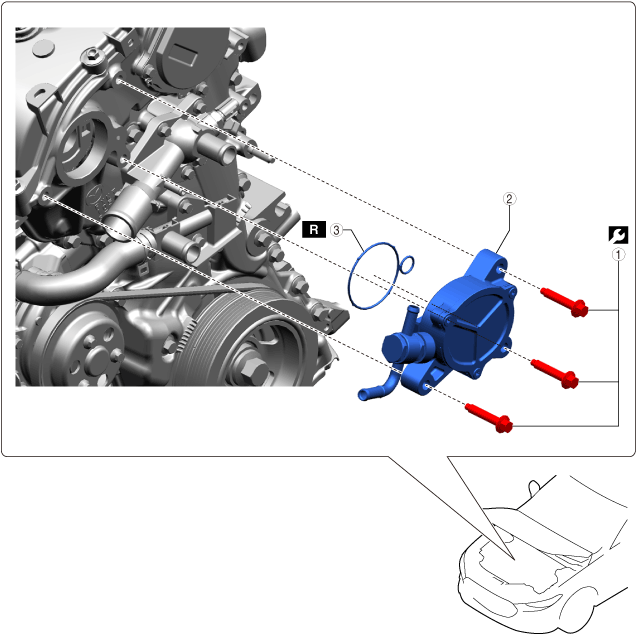 R
3
2
1