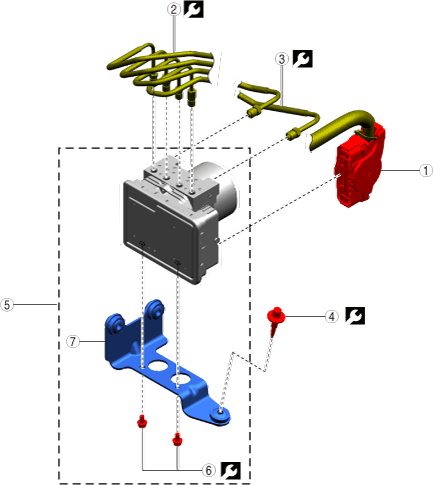 2
3
1
5
4
7
6