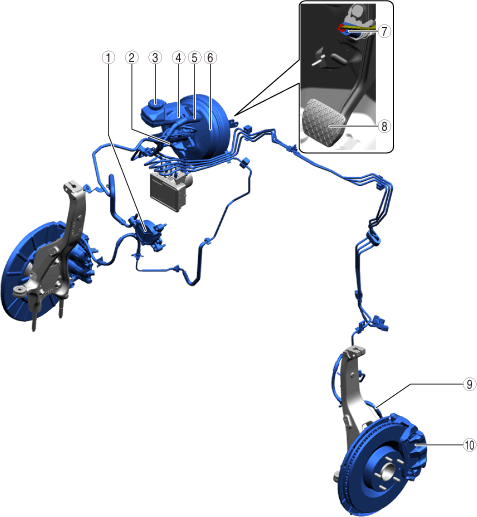 1
2
3
4
5
6
7
8
9
10