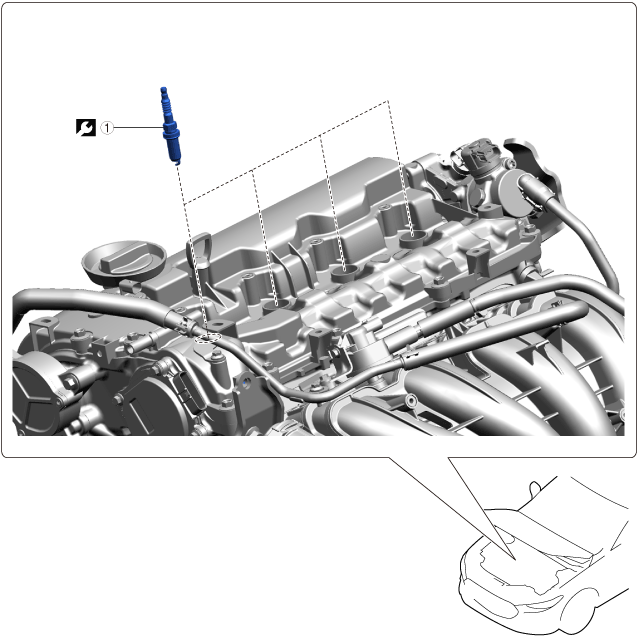 1