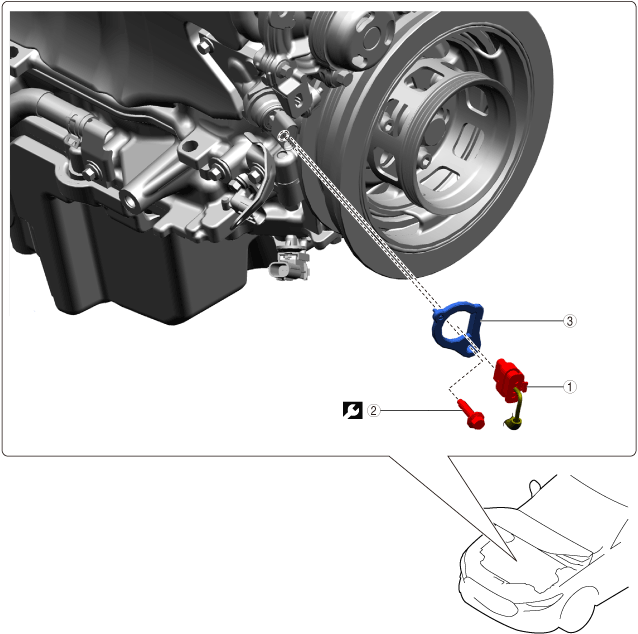 3
1
2