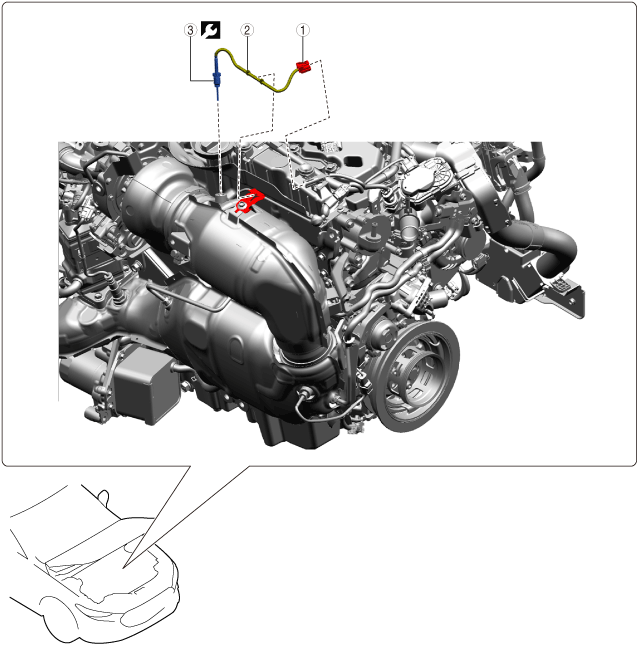 ③ ② ①