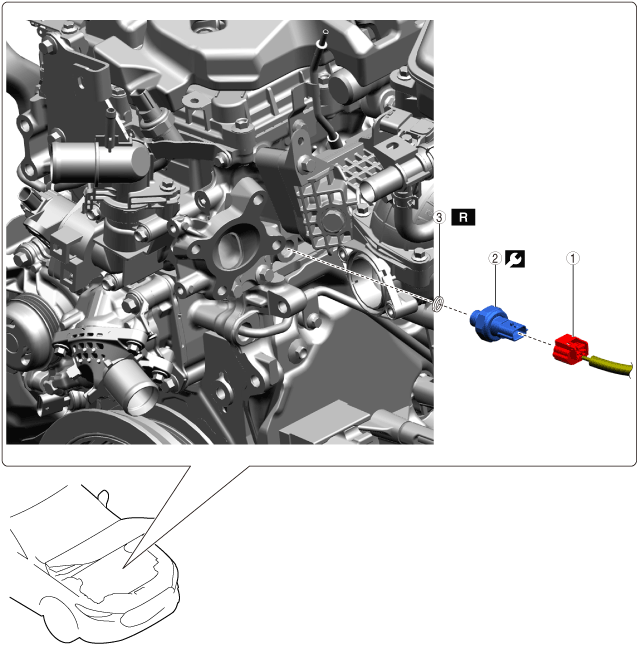 3 R
2
1