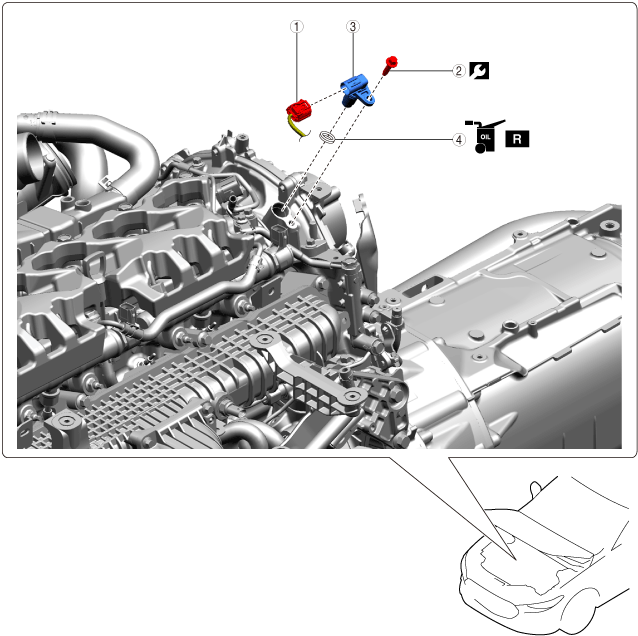 ①
③
② 
④ OIL R