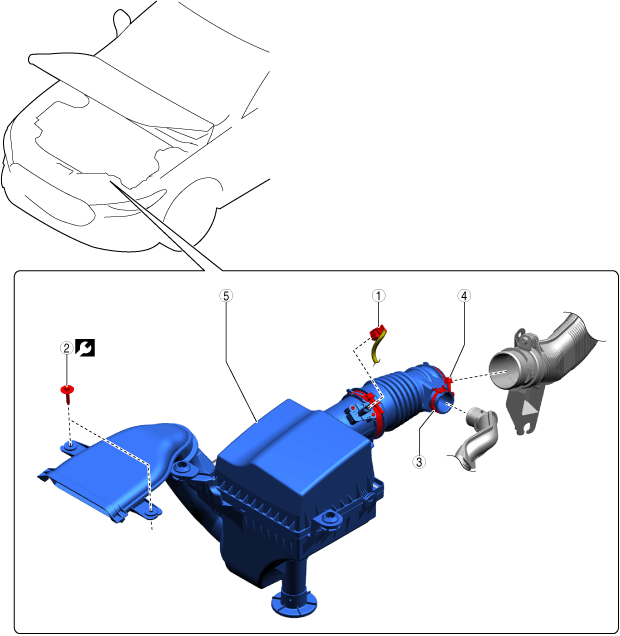 5
1
4
2
3