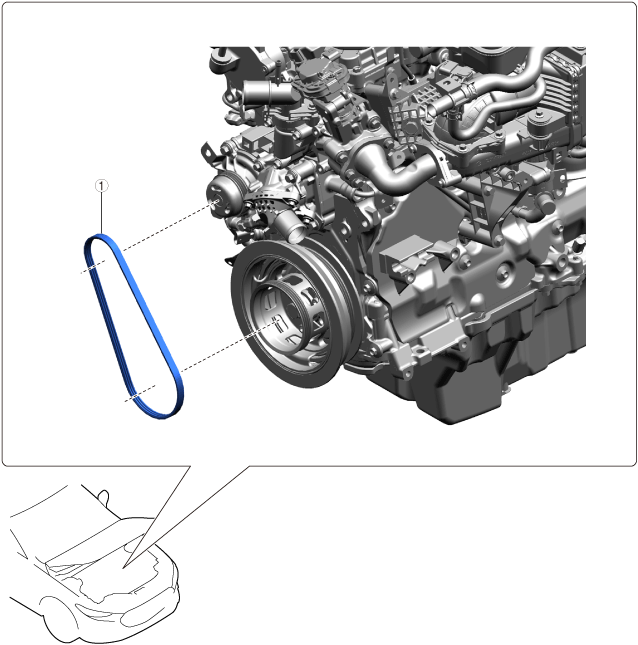 1