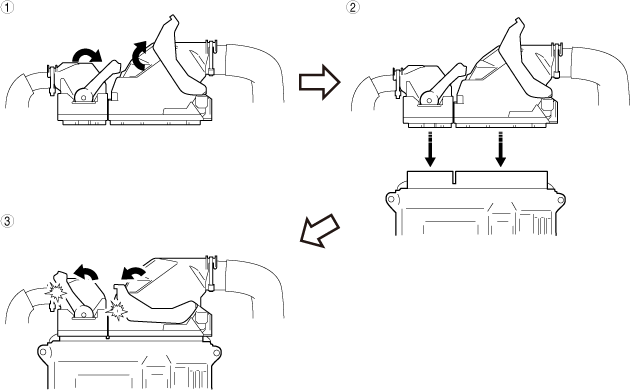 ①

②

③