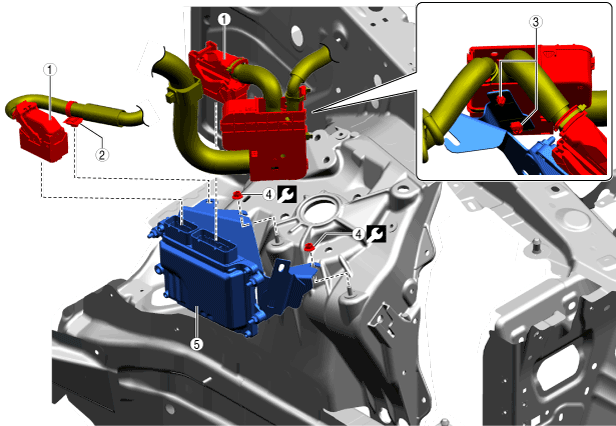 1
1
3
2
4
4
5