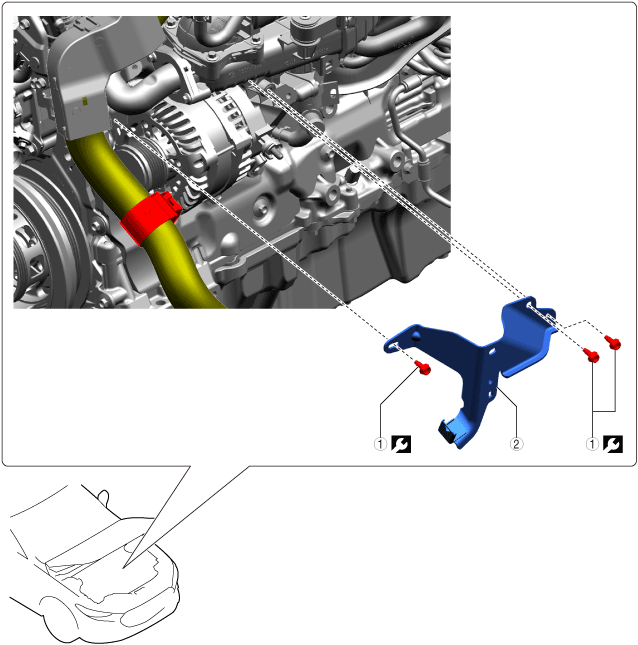 ①
②
①