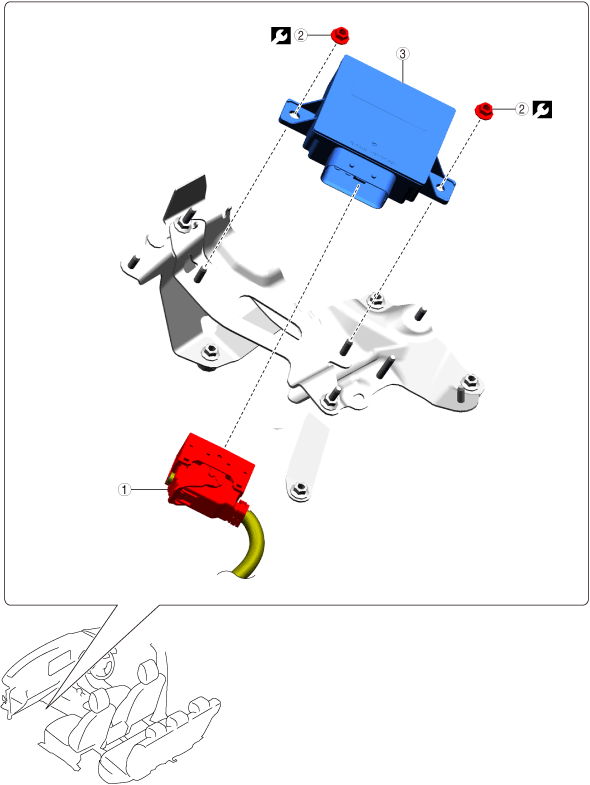 ②
③
②
①