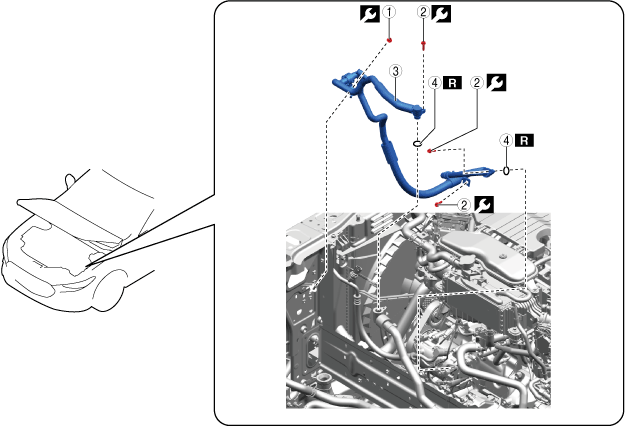 1
2
3
4 R
2
4 R
2