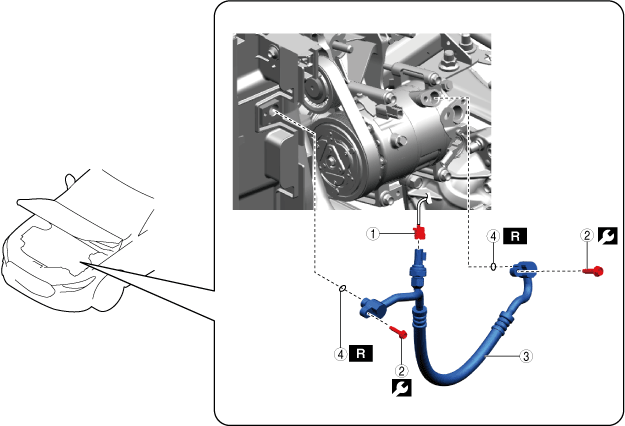 1
4 R
2
4 R
2
3