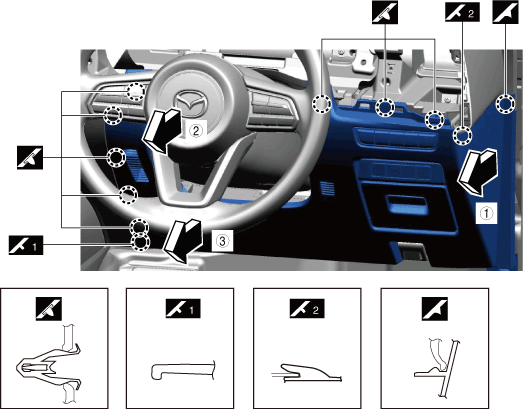 2

2

1

1

3

1

2