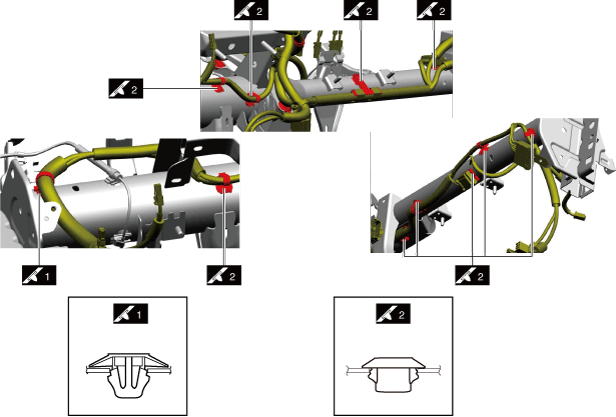 2
2
2
2
1
2
2
1
2