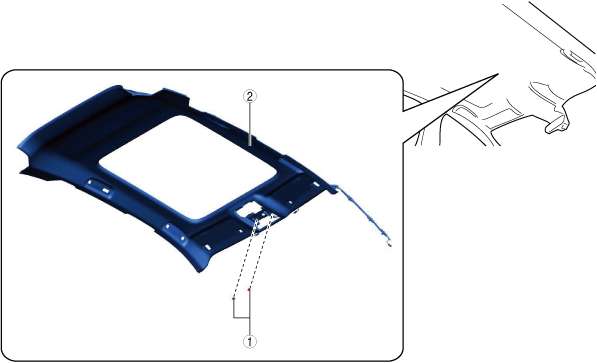 ②
①