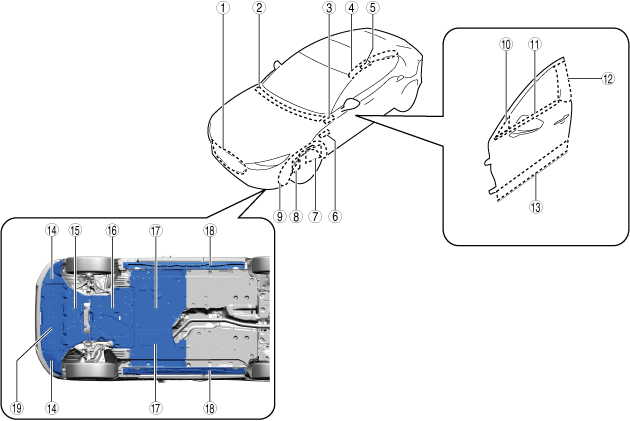 1 2 3 4 5
10 11 12
13
9 8 7 6
14 15 16 17 18
19 14 17 18