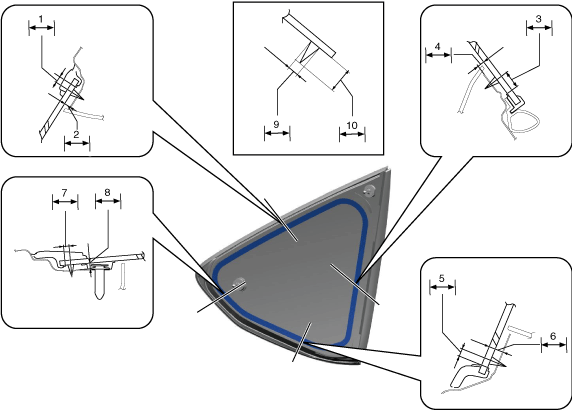 1
2
9
10
3
4
7
8
5
6