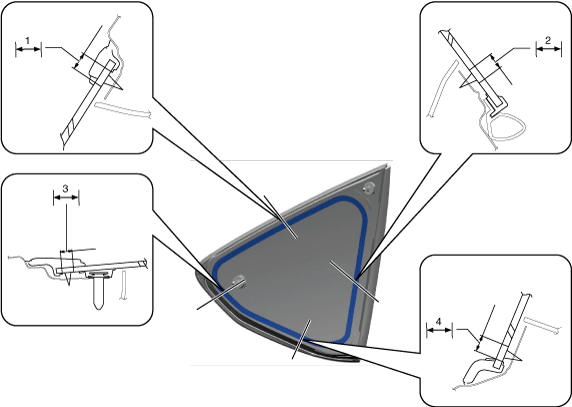 1

2

3

4