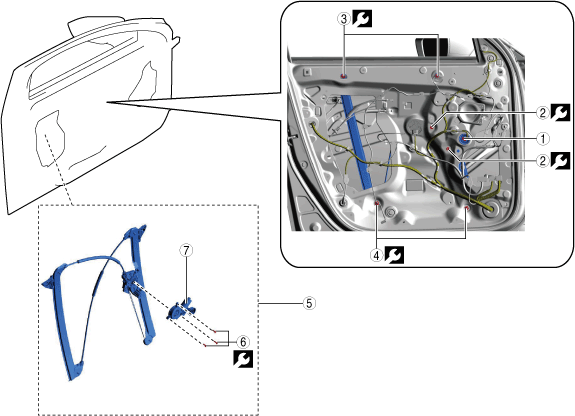 3
2
1
2
4
7
5
6