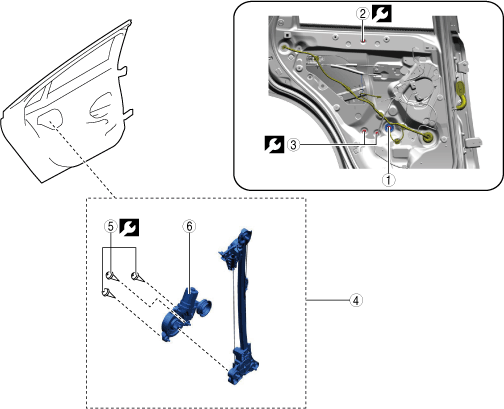 2
3
1
5
6
4