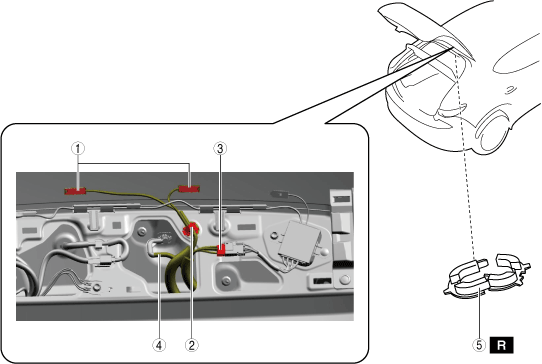 1
3
4
2
5
R