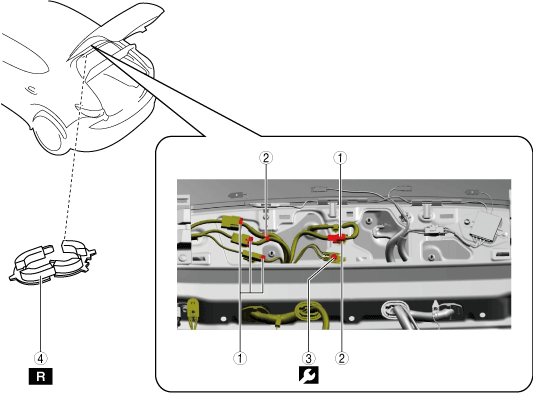 2
1
1
3
2
4
R