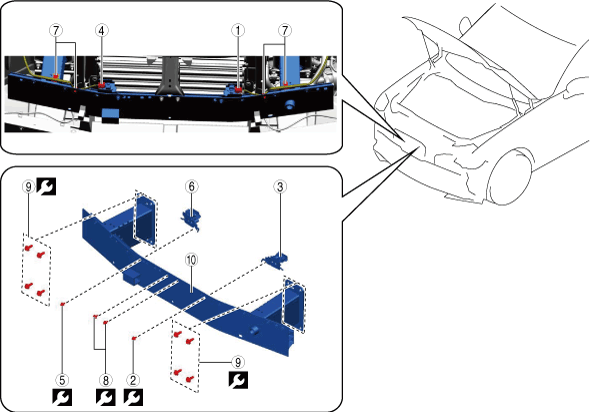 7
4
1
7
9
6
3
10
5
8
2
9