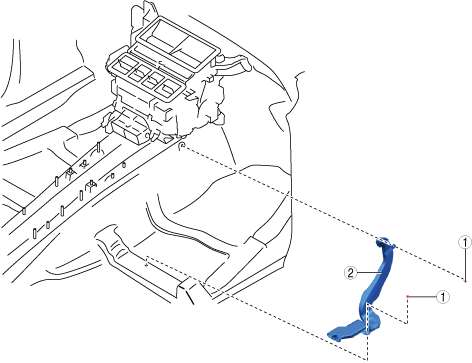 1
2
1