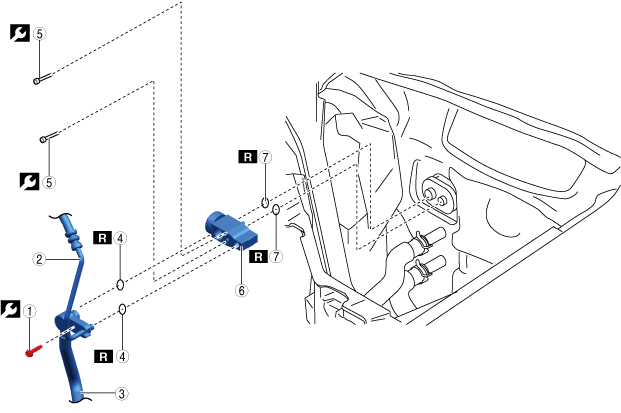 5
5
R 7
R 4
2
R 7
6
1
R 4
3