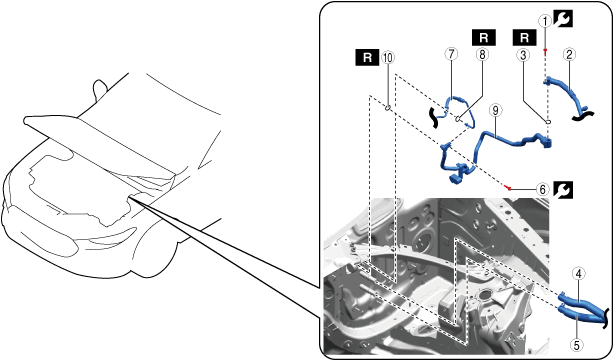 R
10
7
R
8
R
3
1
2
9
6
4
5