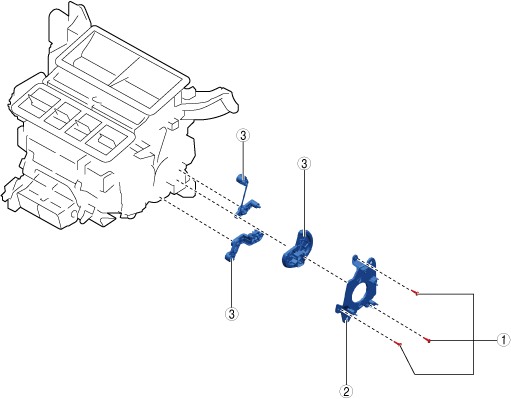 3
3
3
1
2