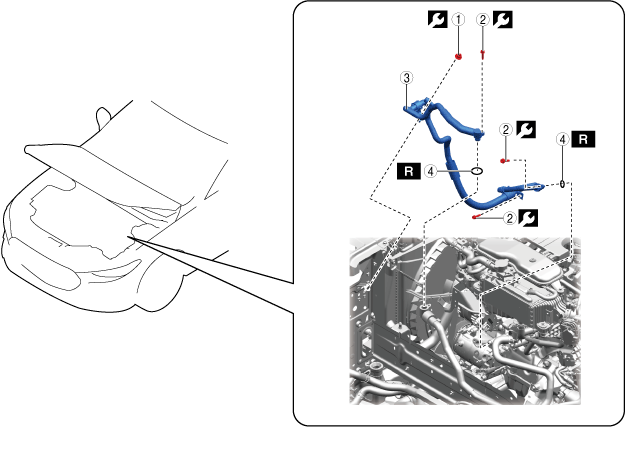 1
2
3
2
4
R
R
4
2