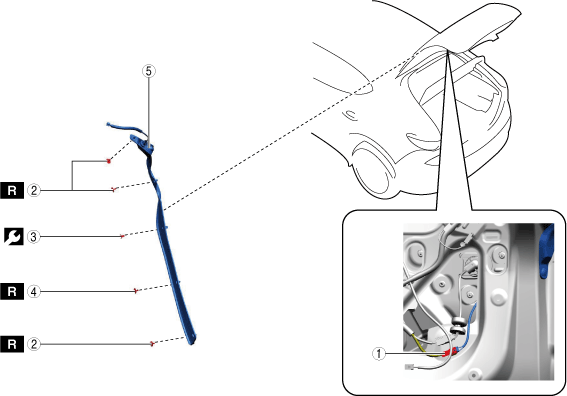 5
R 2
3
R 4
R 2
1