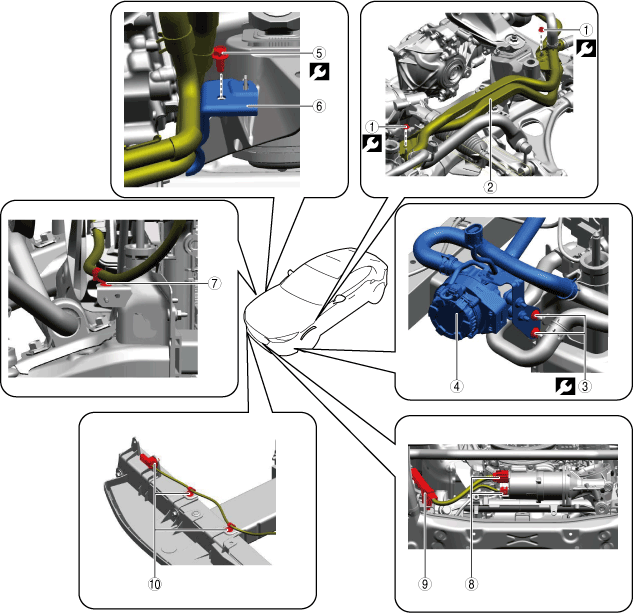 5
6
1
1
2
7
4
3
10
9
8