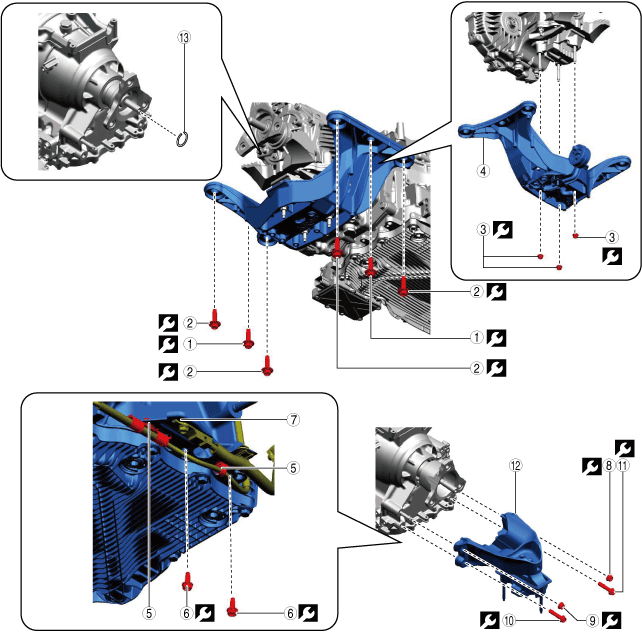 13

4

3

3

2

2

1

1

2

2

7

5

5

6

6

12

8

11

10

9