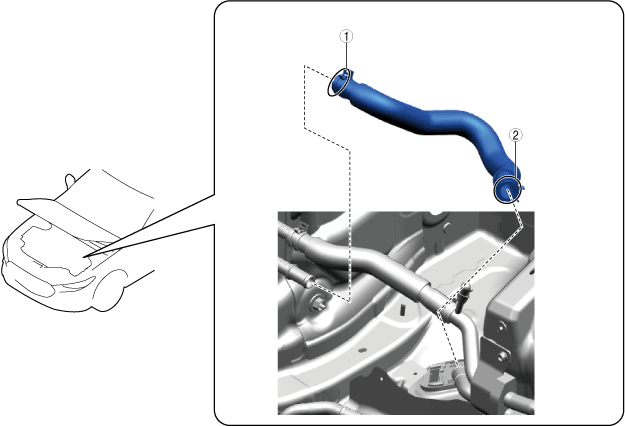 1
2