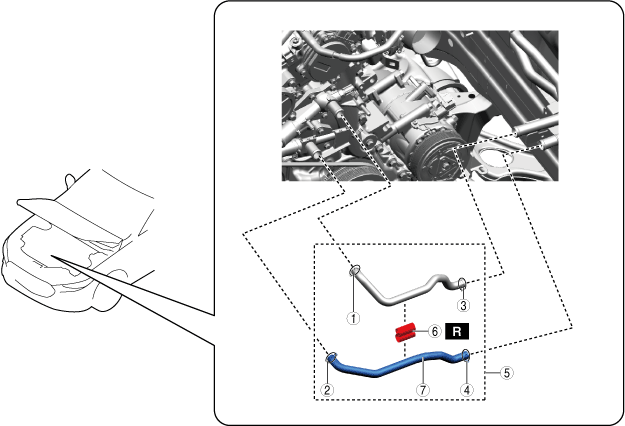 1
3
6
R
2
7
4
5