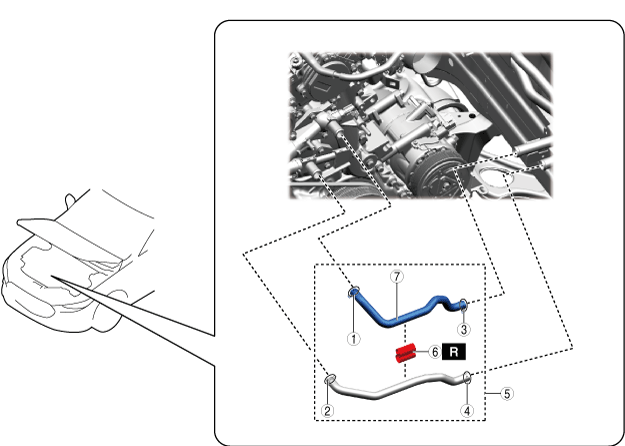 7
1
3
6
R
2
4
5