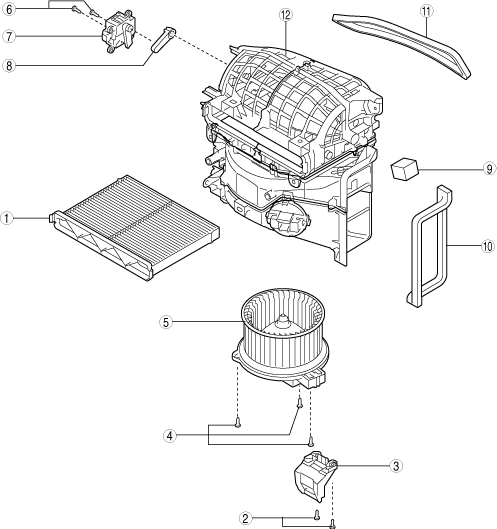 6
7
8
12
11
9
1
10
5
4
3
2